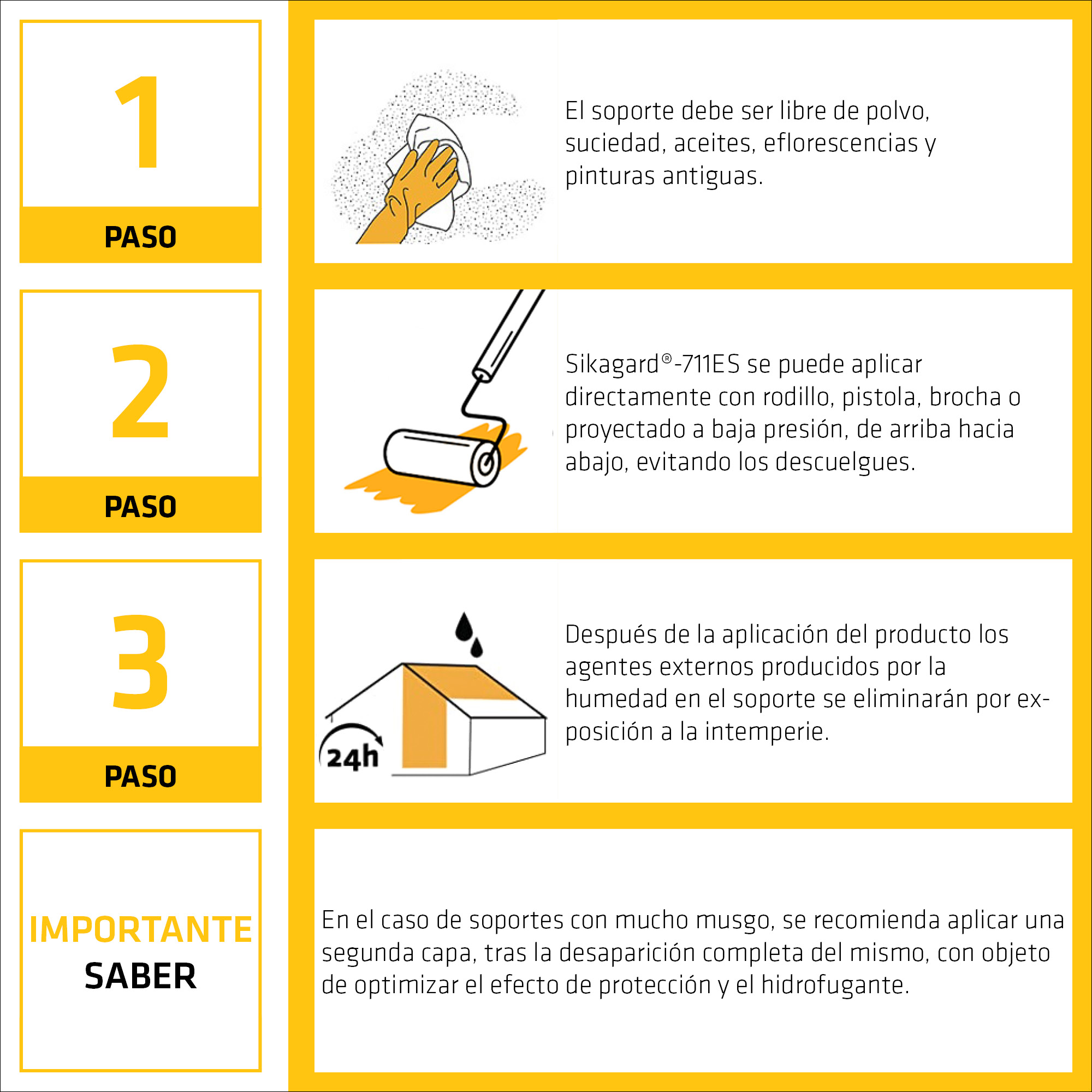 1

PASO

El soporte debe ser libre de polvo, suciedad, aceites, eflorescencias y pinturas antiguas.

2

PASO

Sikagard®-711ES se puede aplicar directamente con rodillo, pistola, brocha o proyectado a baja presión, de arriba hacia abajo, evitando los descuelgues.

3

PASO

24h

Después de la aplicación del producto los agentes externos producidos por la humedad en el soporte se eliminarán por exposición a la intemperie.

IMPORTANTE
SABER

En el caso de soportes con mucho musgo, se recomienda aplicar una segunda capa, tras la desaparición completa del mismo, con objeto de optimizar el efecto de protección y el hidrofugante.